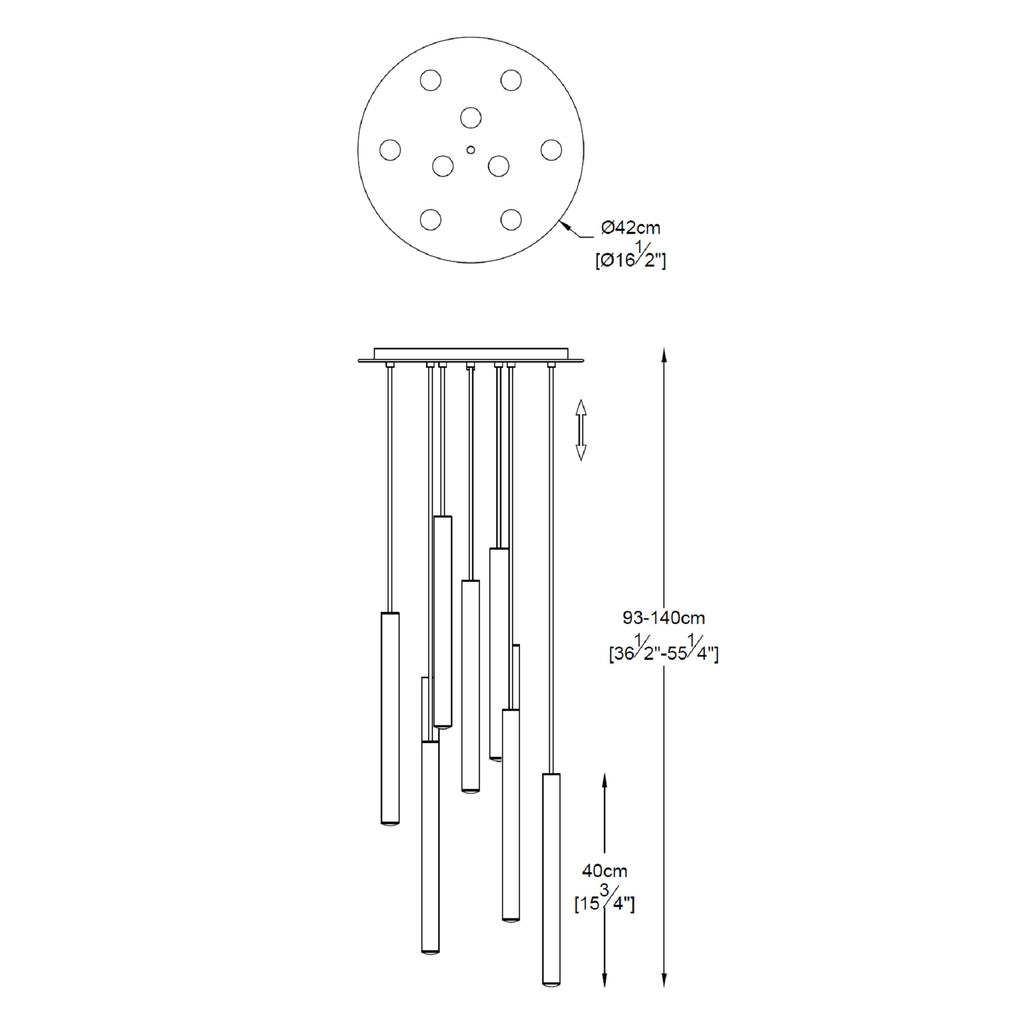 Ø42cm
[Ø16$\frac{1}{2}$"]

93-140cm
[36$\frac{1}{2}$"-55$\frac{1}{4}$"]

40cm
[15$\frac{3}{4}$"]