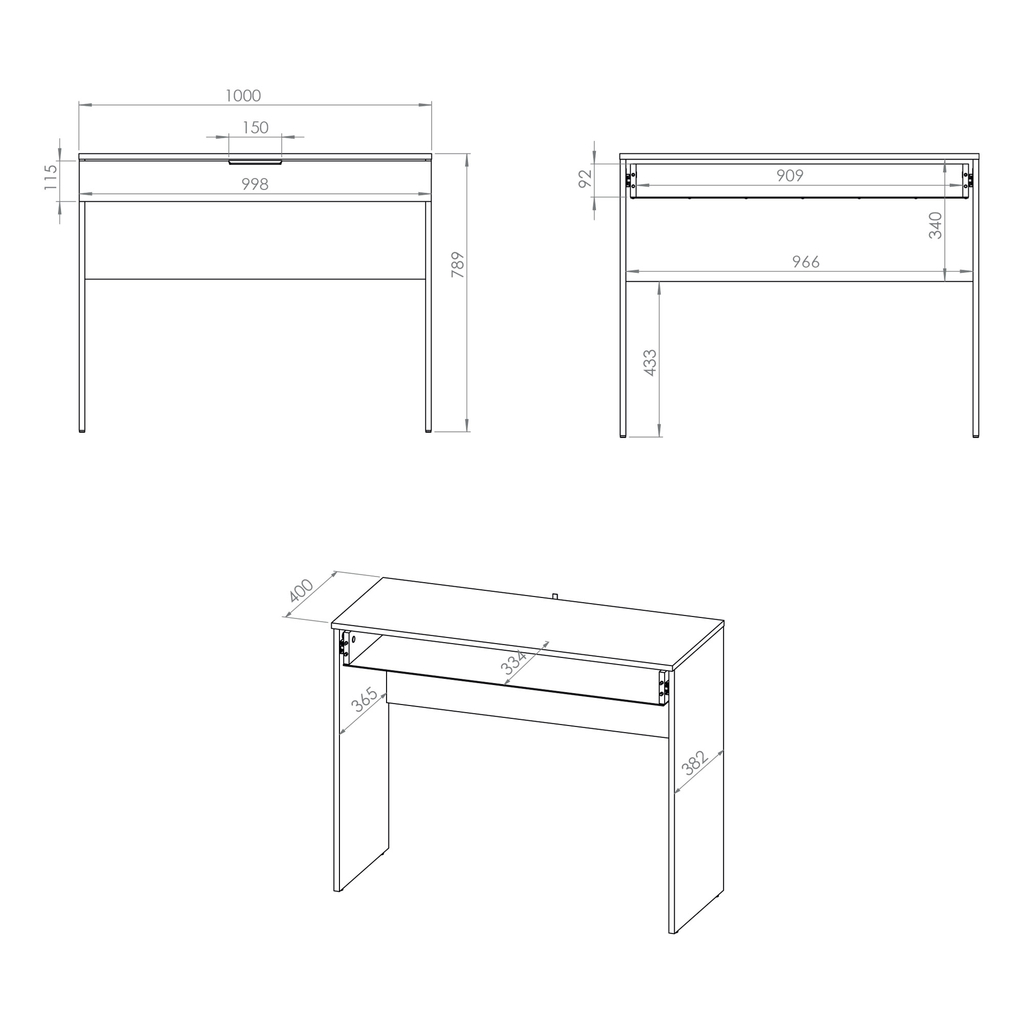 1000
150
115
998
789
92
909
340
966
433
400
334
365
382