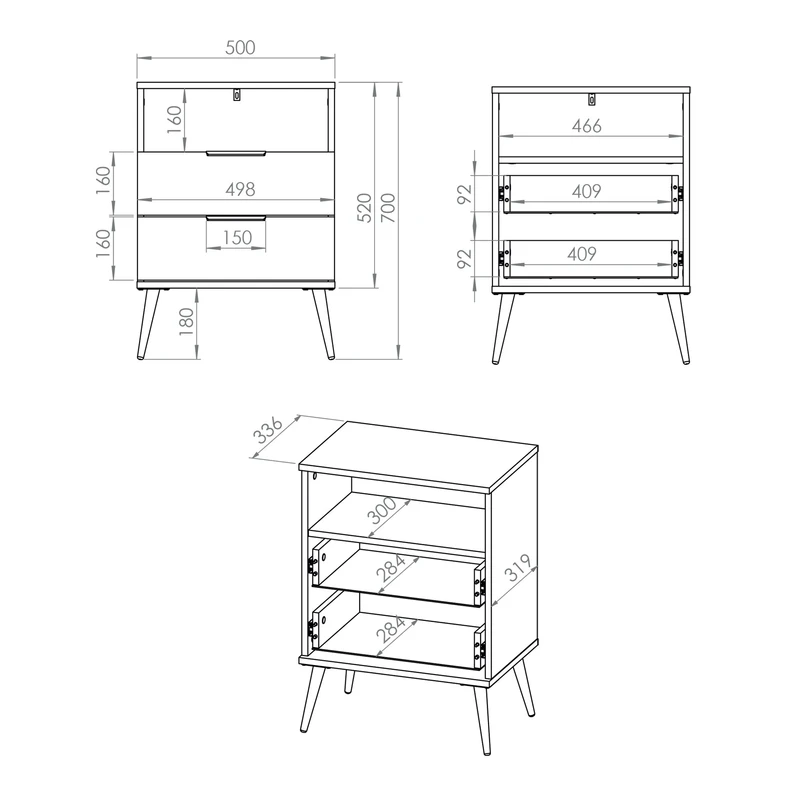 500
160
160
498
160
150
520
700
180
466
92
409
92
409
336
300
284
319
284