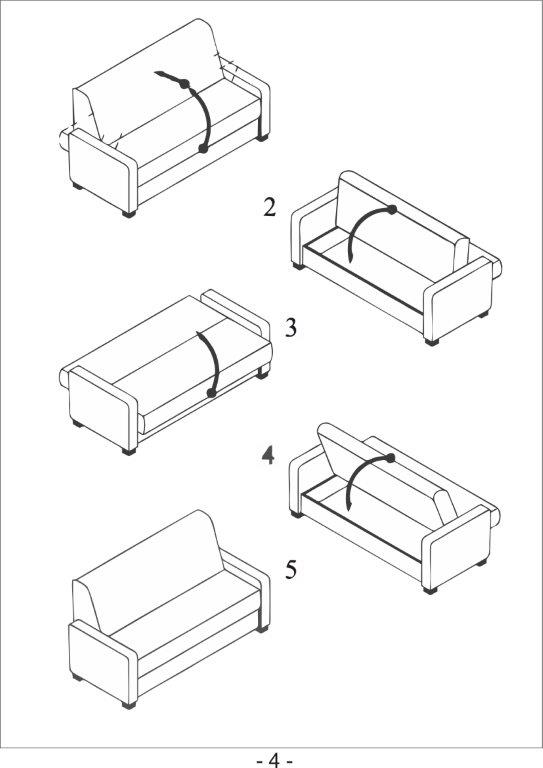 2

3

4

5

- 4 -